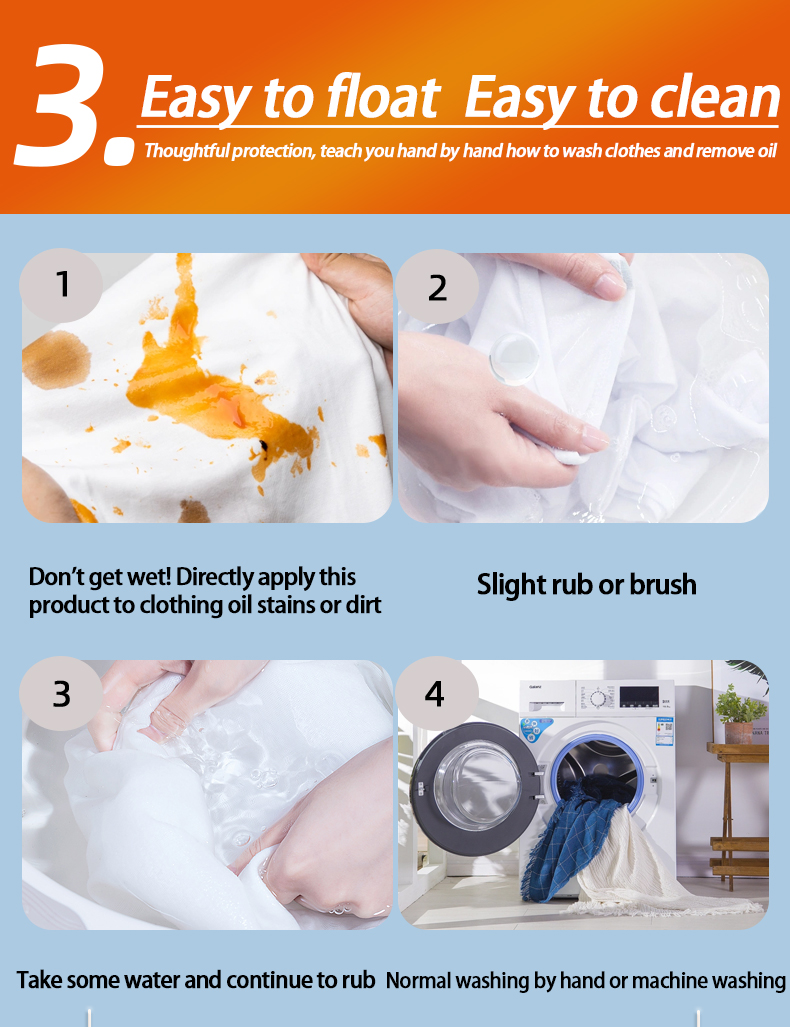 3. Easy to float Easy to clean

Thoughtful protection, teach you hand by hand how to wash clothes and remove oil

1

2

Don't get wet! Directly apply this product to clothing oil stains or dirt

Slight rub or brush

3

4

Take some water and continue to rub

Normal washing by hand or machine washing